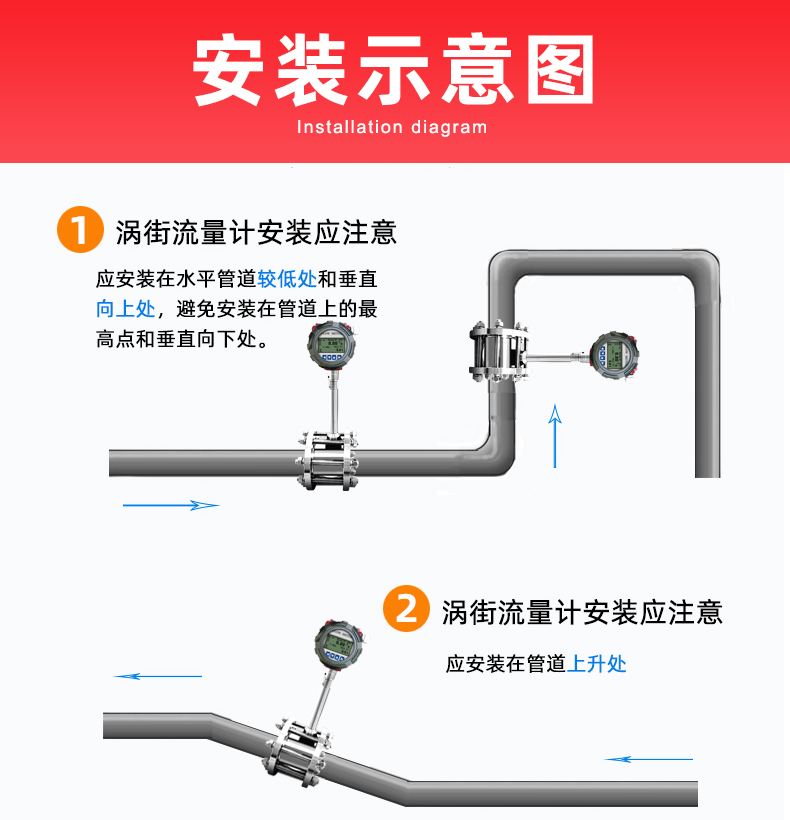 安装示意图
Installation diagram

1 涡街流量计安装应注意

应安装在水平管道较低处和垂直向上处，避免安装在管道上的最高点和垂直向下处。

2 涡街流量计安装应注意

应安装在管道上升处